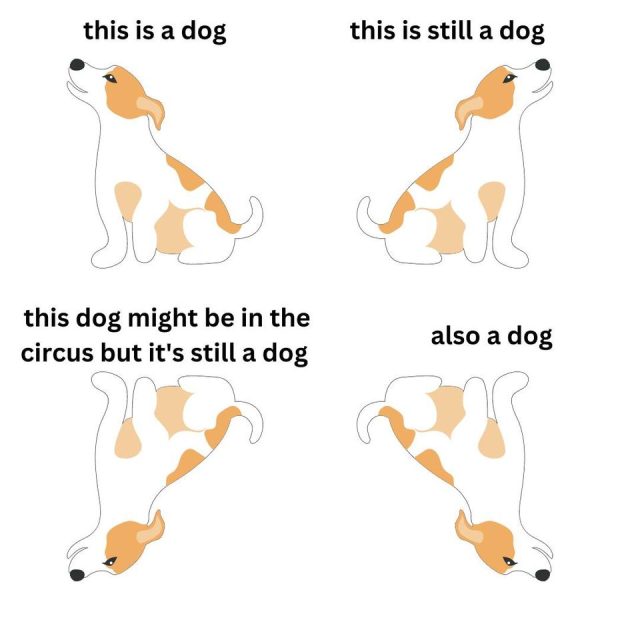 this is a dog

this is still a dog

this dog might be in the circus but it's still a dog

also a dog